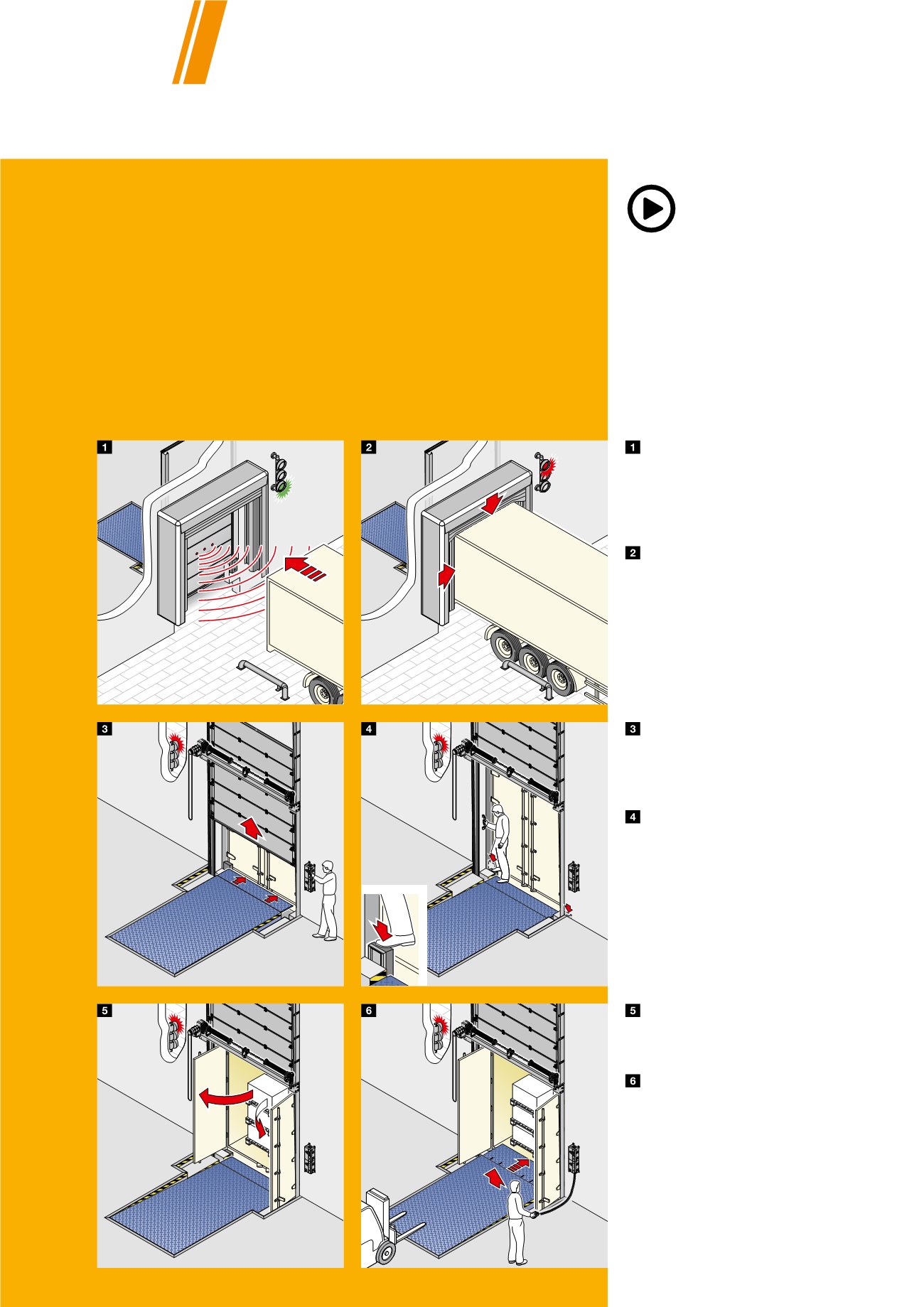 1

2

3

4

5

6

1

2

3

4

5

6